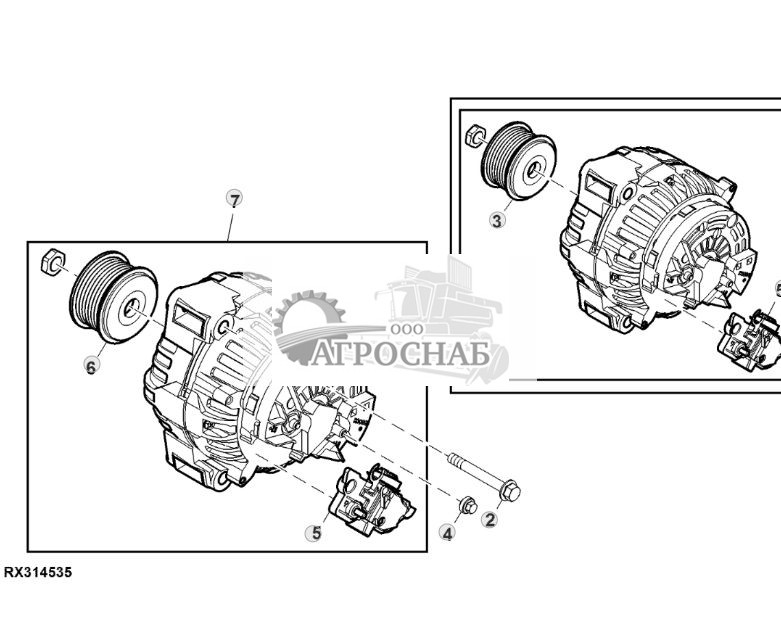 7

3

5

6

ООО
АГРОСНАБ

5

4

2

RX314535